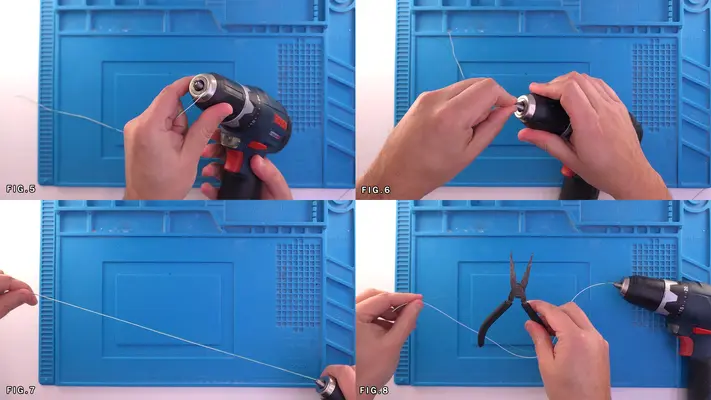 FIG.5

FIG.6

FIG.7

FIG.8